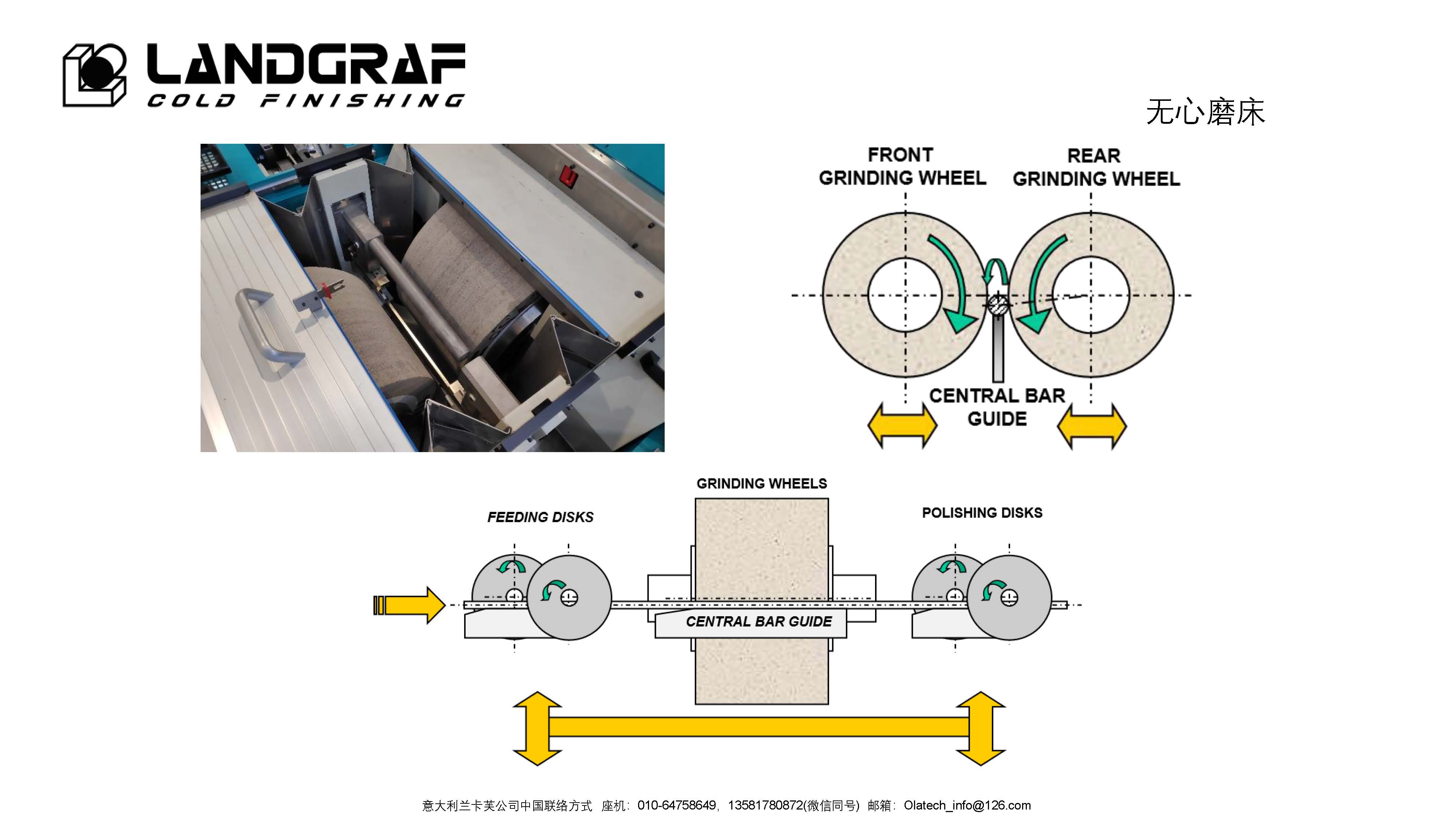 LANDGRAF
COLD FINISHING

无心磨床

FRONT GRINDING WHEEL

REAR GRINDING WHEEL

CENTRAL BAR GUIDE

GRINDING WHEELS

FEEDING DISKS

POLISHING DISKS

CENTRAL BAR GUIDE

意大利兰卡芙公司中国联络方式 座机：010-64758649，13581780872(微信同号) 邮箱：Olatech_info@126.com