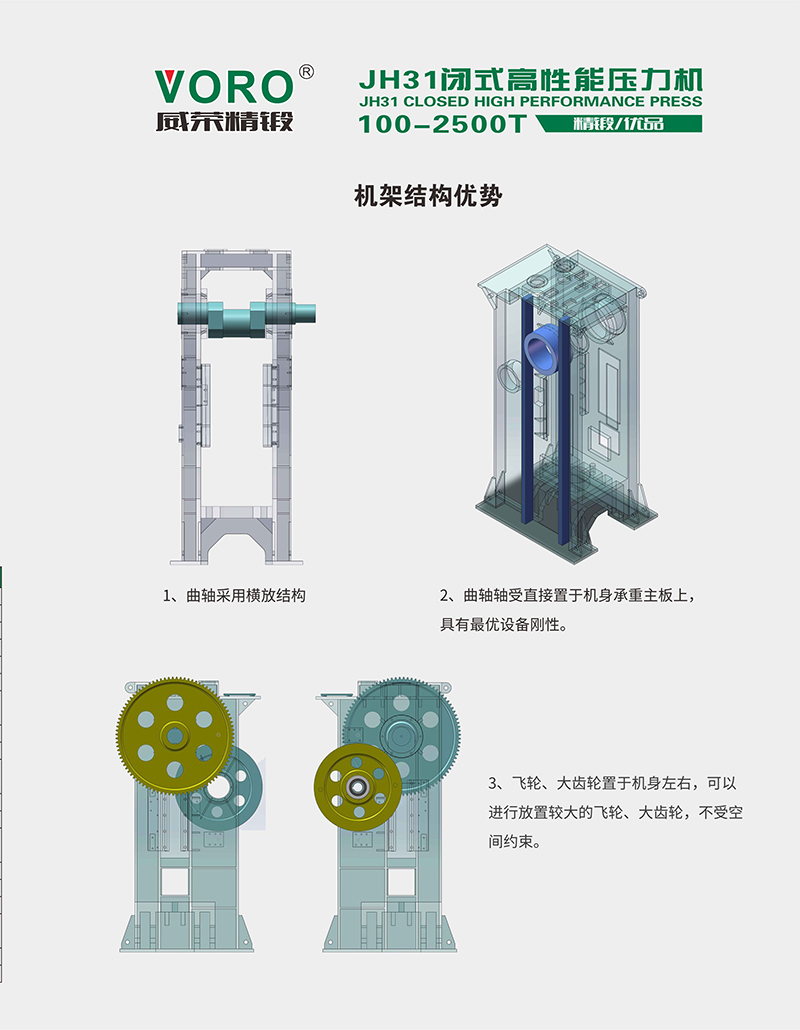 VORO®
威荣精锻

JH31闭式高性能压力机
JH31 CLOSED HIGH PERFORMANCE PRESS
100-2500T
精锻/优品

机架结构优势

1、曲轴采用横放结构

2、曲轴轴受直接置于机身承重主板上，具有最优设备刚性。

3、飞轮、大齿轮置于机身左右，可以进行放置较大的飞轮、大齿轮，不受空间约束。